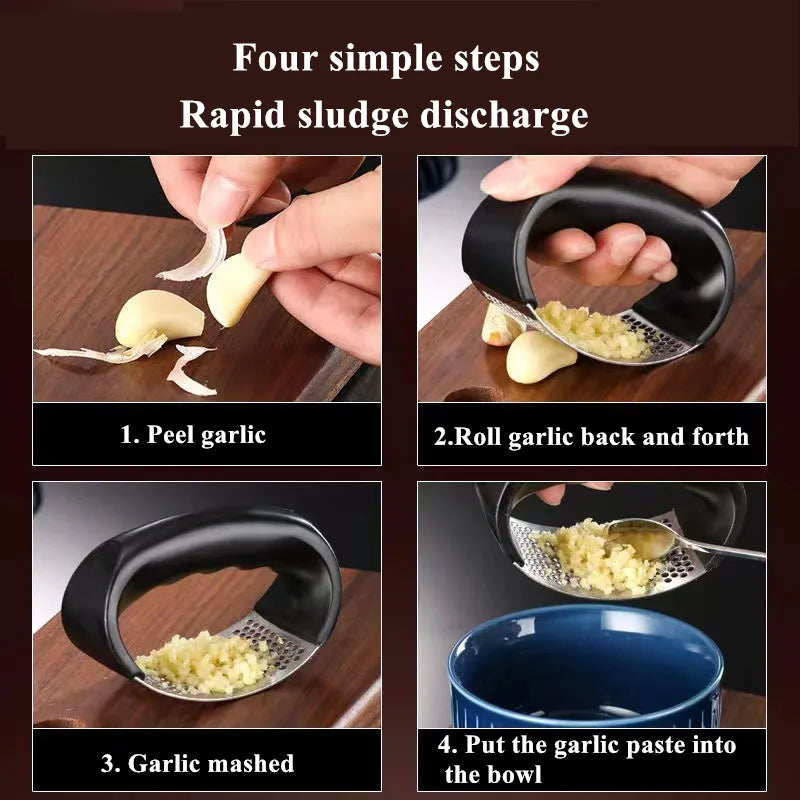 Four simple steps
Rapid sludge discharge

1. Peel garlic

2.Roll garlic back and forth

3. Garlic mashed

4. Put the garlic paste into the bowl